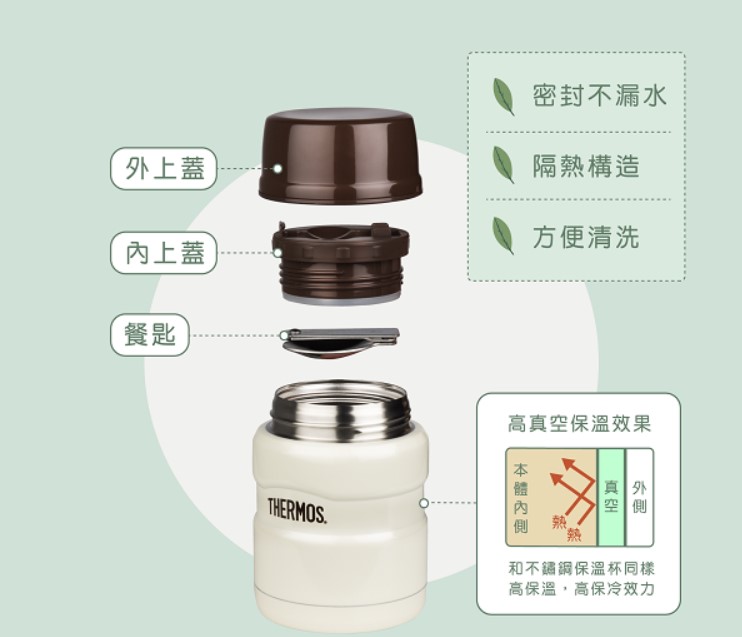 外上蓋

內上蓋

餐匙

密封不漏水

隔熱構造

方便清洗

THERMOS.

高真空保溫效果

本體內側

熱

熱

真空

外側

和不鏽鋼保溫杯同樣高保溫，高保冷效力