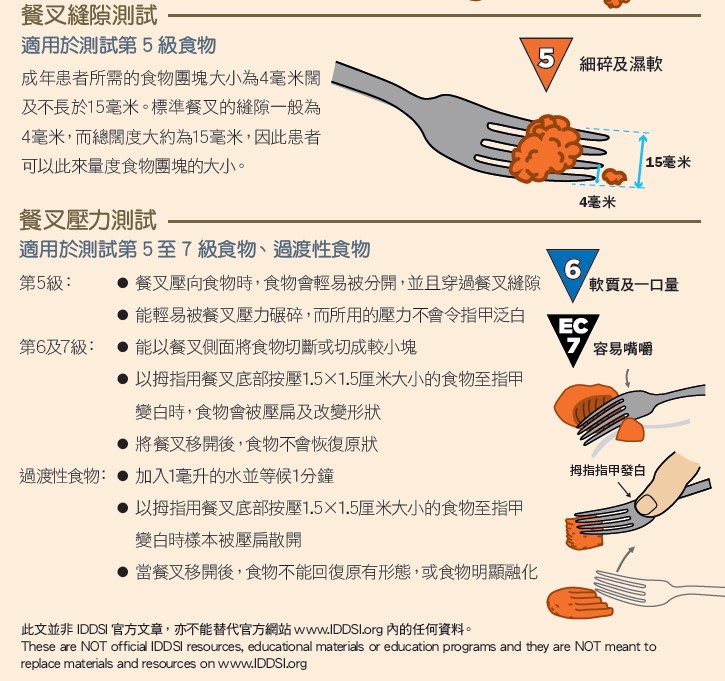 餐叉縫隙測試

適用於測試第 5 級食物

成年患者所需的食物團塊大小為4毫米闊及不長於15毫米。標準餐叉的縫隙一般為4毫米，而總闊度大約為15毫米，因此患者可以此來量度食物團塊的大小。

5 細碎及濕軟

15毫米

4毫米

餐叉壓力測試

適用於測試第 5 至 7 級食物、過渡性食物

第5級：
● 餐叉壓向食物時，食物會輕易被分開，並且穿過餐叉縫隙
● 能輕易被餐叉壓力碾碎，而所用的壓力不會令指甲泛白

第6及7級：
● 能以餐叉側面將食物切斷或切成較小塊
● 以拇指用餐叉底部按壓1.5×1.5厘米大小的食物至指甲變白時，食物會被壓扁及改變形狀
● 將餐叉移開後，食物不會恢復原狀

過渡性食物：
● 加入1毫升的水並等候1分鐘
● 以拇指用餐叉底部按壓1.5×1.5厘米大小的食物至指甲變白時樣本被壓扁散開
● 當餐叉移開後，食物不能回復原有形態，或食物明顯融化

6 軟質及一口量

EC 7 容易嘴嚼

拇指指甲發白

此文並非 IDDSI 官方文章，亦不能替代官方網站 www.IDDSI.org 內的任何資料。
These are NOT official IDDSI resources, educational materials or education programs and they are NOT meant to replace materials and resources on www.IDDSI.org