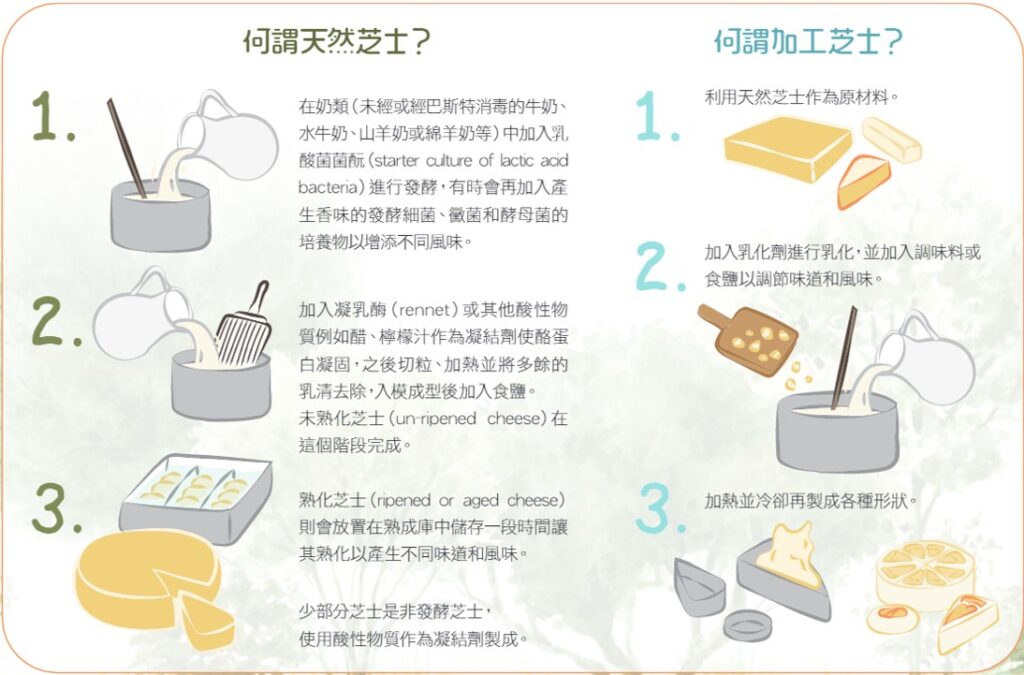 何謂天然芝士？

1.
在奶類（未經或經巴斯特消毒的牛奶、水牛奶、山羊奶或綿羊奶等）中加入乳酸菌菌酛（starter culture of lactic acid bacteria）進行發酵，有時會再加入產生香味的發酵細菌、黴菌和酵母菌的培養物以增添不同風味。

2.
加入凝乳酶（rennet）或其他酸性物質例如醋、檸檬汁作為凝結劑使酪蛋白凝固，之後切粒、加熱並將多餘的乳清去除，入模成型後加入食鹽。
未熟化芝士（un-ripened cheese）在這個階段完成。

3.
熟化芝士（ripened or aged cheese）則會放置在熟成庫中儲存一段時間讓其熟化以產生不同味道和風味。

少部分芝士是非發酵芝士，使用酸性物質作為凝結劑製成。

何謂加工芝士？

1.
利用天然芝士作為原材料。

2.
加入乳化劑進行乳化，並加入調味料或食鹽以調節味道和風味。

3.
加熱並冷卻再製成各種形狀。